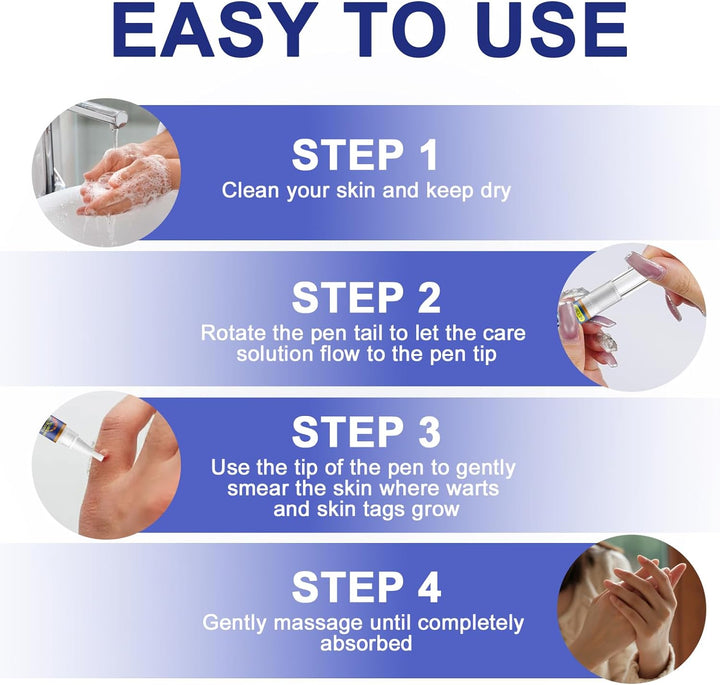 EASY TO USE

STEP 1
Clean your skin and keep dry

STEP 2
Rotate the pen tail to let the care solution flow to the pen tip

STEP 3
Use the tip of the pen to gently smear the skin where warts and skin tags grow

STEP 4
Gently massage until completely absorbed