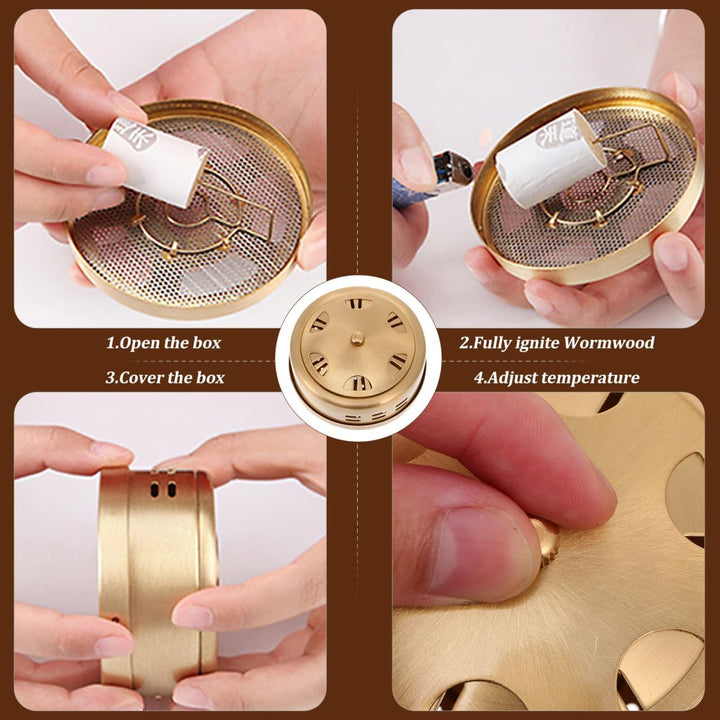 1.Open the box

2.Fully ignite Wormwood

3.Cover the box

4.Adjust temperature