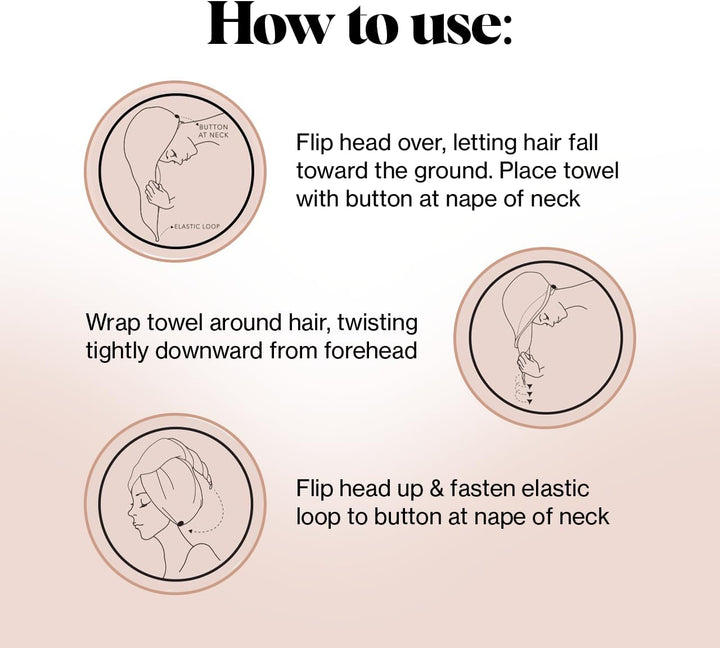 How to use:

BUTTON AT NECK

ELASTIC LOOP

Flip head over, letting hair fall toward the ground. Place towel with button at nape of neck

Wrap towel around hair, twisting tightly downward from forehead

Flip head up & fasten elastic loop to button at nape of neck