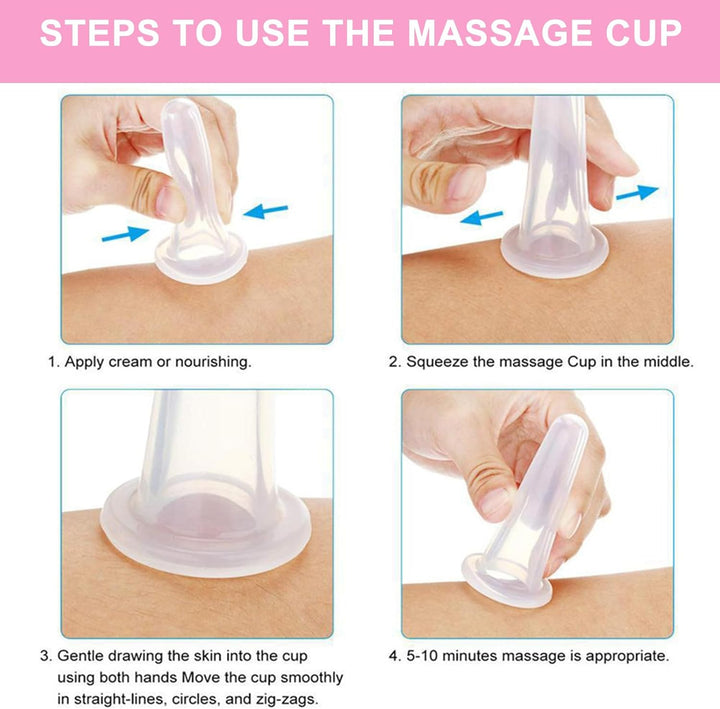 STEPS TO USE THE MASSAGE CUP

1. Apply cream or nourishing.

2. Squeeze the massage Cup in the middle.

3. Gentle drawing the skin into the cup using both hands Move the cup smoothly in straight-lines, circles, and zig-zags.

4. 5-10 minutes massage is appropriate.