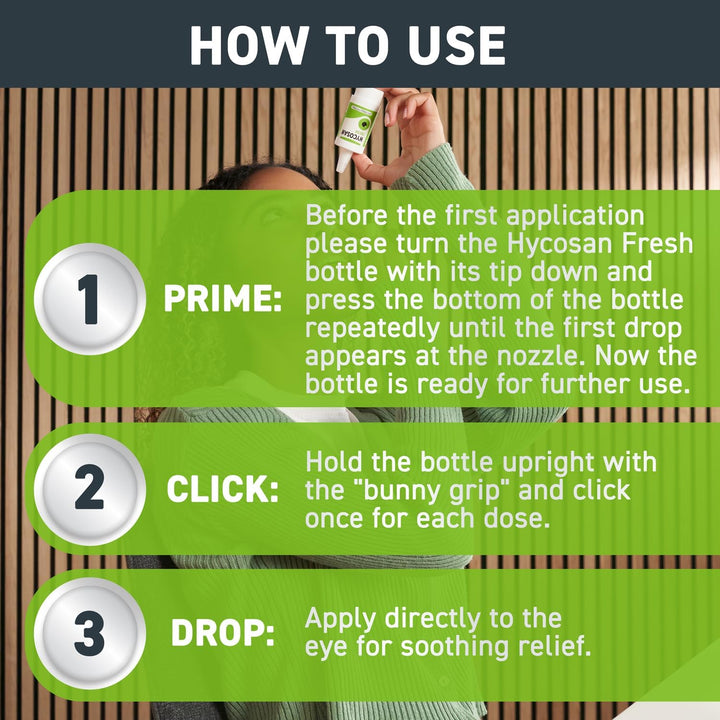 HOW TO USE

HYCOSAN

1 PRIME: Before the first application please turn the Hycosan Fresh bottle with its tip down and press the bottom of the bottle repeatedly until the first drop appears at the nozzle. Now the bottle is ready for further use.

2 CLICK: Hold the bottle upright with the "bunny grip" and click once for each dose.

3 DROP: Apply directly to the eye for soothing relief.