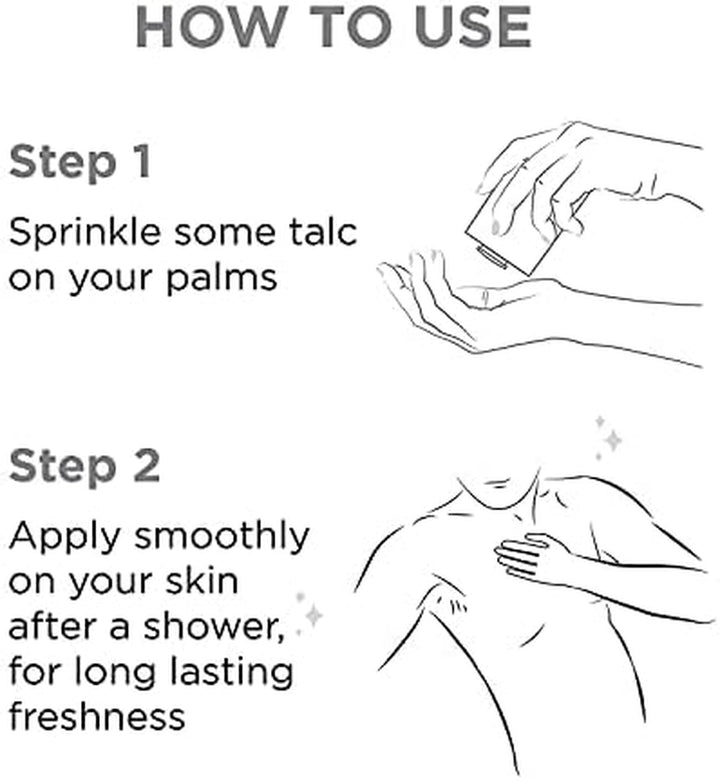 HOW TO USE

Step 1

Sprinkle some talc on your palms

Step 2

Apply smoothly on your skin after a shower, for long lasting freshness