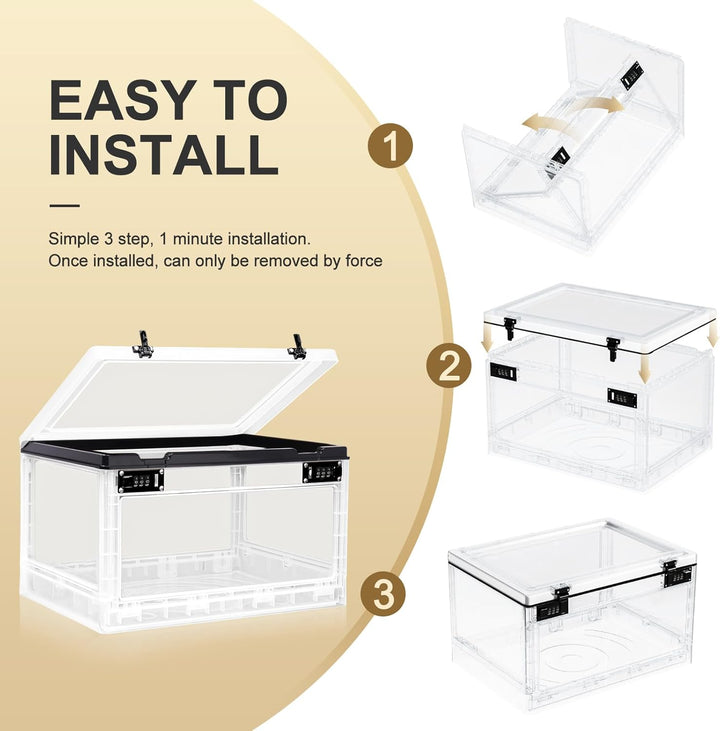 EASY TO INSTALL

Simple 3 step, 1 minute installation.
Once installed, can only be removed by force

1

2

3