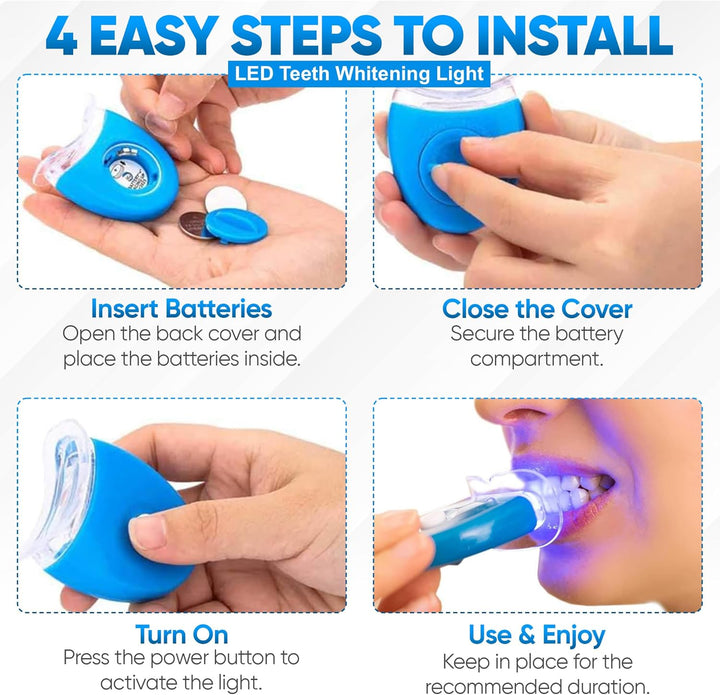 4 EASY STEPS TO INSTALL
LED Teeth Whitening Light

Insert Batteries
Open the back cover and place the batteries inside.

Close the Cover
Secure the battery compartment.

Turn On
Press the power button to activate the light.

Use & Enjoy
Keep in place for the recommended duration.