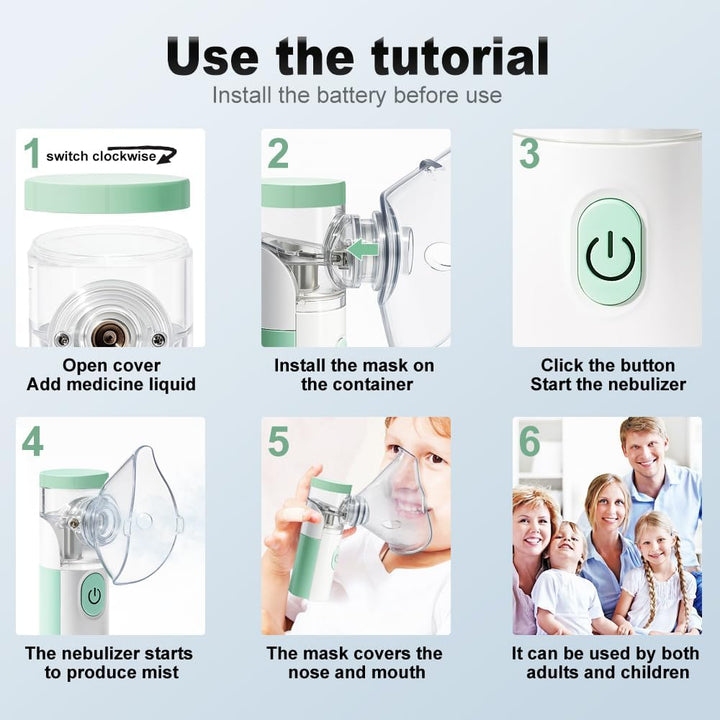 Use the tutorial
Install the battery before use

1 switch clockwise

Open cover
Add medicine liquid

2

Install the mask on the container

3

Click the button
Start the nebulizer

4

The nebulizer starts to produce mist

5

The mask covers the nose and mouth

6

It can be used by both adults and children