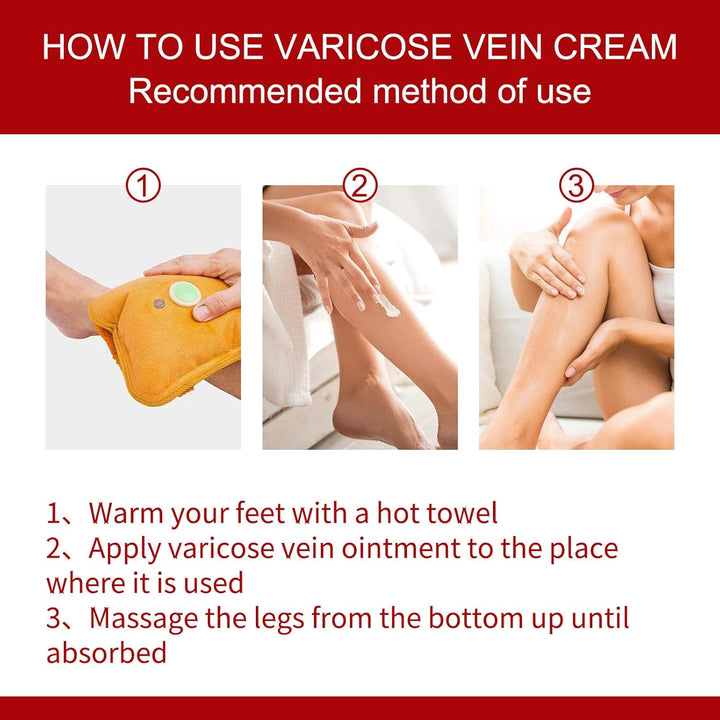 HOW TO USE VARICOSE VEIN CREAM
Recommended method of use

①

②

③

1、Warm your feet with a hot towel
2、Apply varicose vein ointment to the place where it is used
3、Massage the legs from the bottom up until absorbed