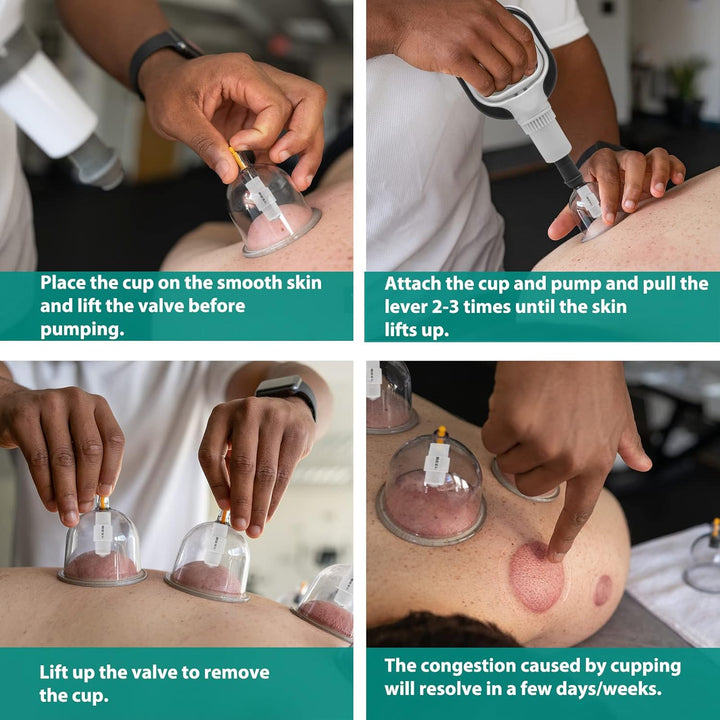 Place the cup on the smooth skin and lift the valve before pumping.

Attach the cup and pump and pull the lever 2-3 times until the skin lifts up.

Lift up the valve to remove the cup.

The congestion caused by cupping will resolve in a few days/weeks.