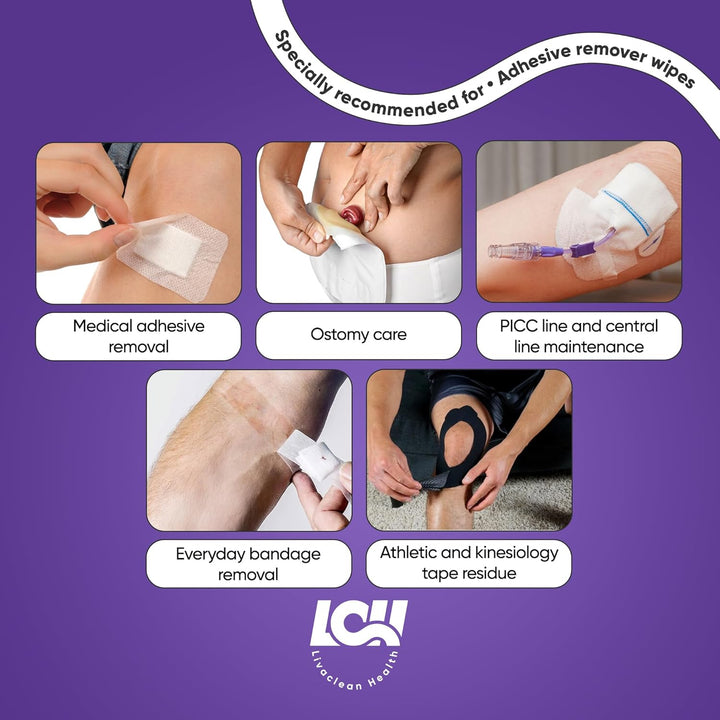 Specially recommended for • Adhesive remover wipes

Medical adhesive removal

Ostomy care

PICC line and central line maintenance

Everyday bandage removal

Athletic and kinesiology tape residue

LCH
Livaclean Health