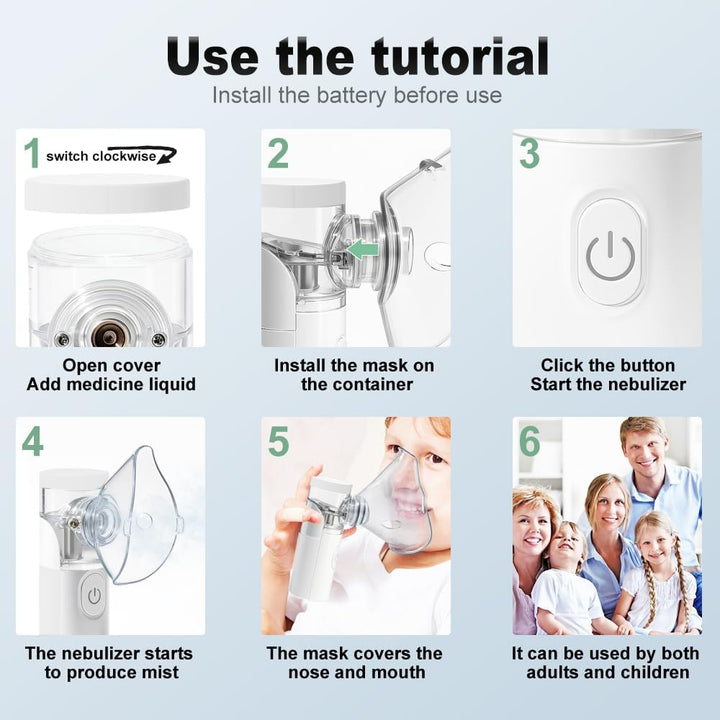 Use the tutorial

Install the battery before use

1 switch clockwise

Open cover
Add medicine liquid

2

Install the mask on the container

3

Click the button
Start the nebulizer

4

The nebulizer starts to produce mist

5

The mask covers the nose and mouth

6

It can be used by both adults and children