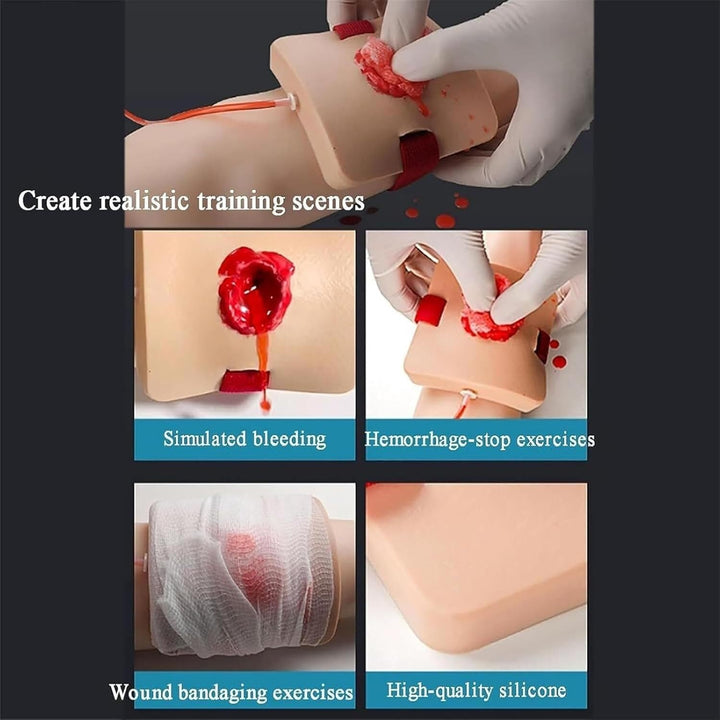 Create realistic training scenes

Simulated bleeding

Hemorrhage-stop exercises

Wound bandaging exercises

High-quality silicone