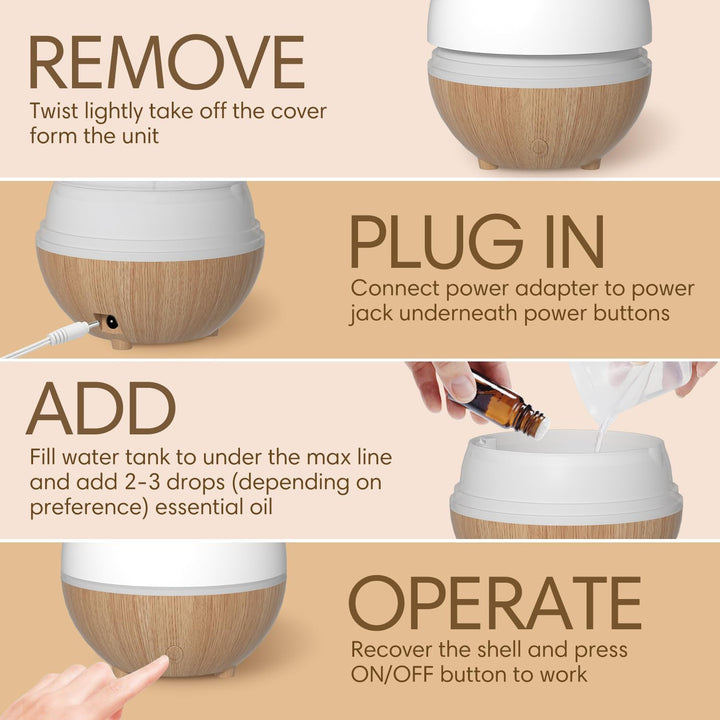 REMOVE
Twist lightly take off the cover form the unit

PLUG IN
Connect power adapter to power jack underneath power buttons

ADD
Fill water tank to under the max line and add 2-3 drops (depending on preference) essential oil

OPERATE
Recover the shell and press ON/OFF button to work