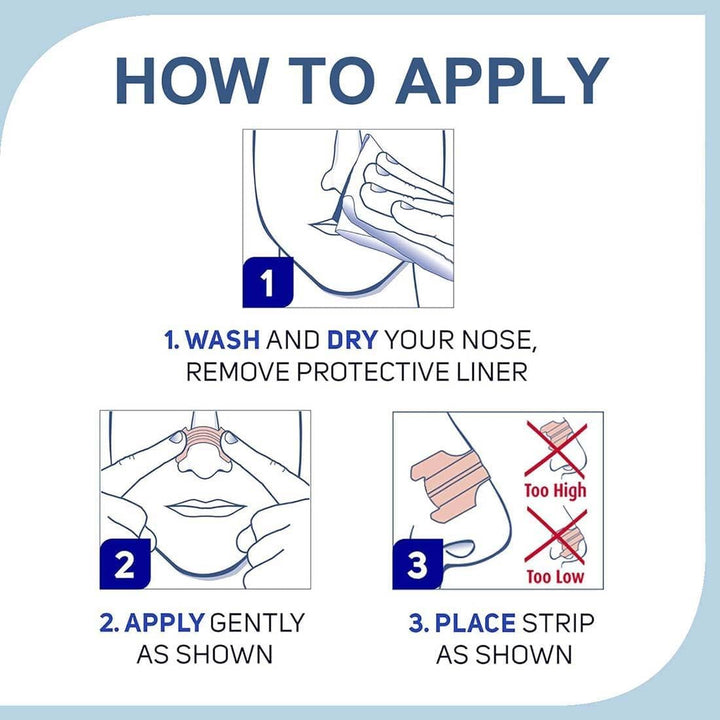 HOW TO APPLY

1

1. WASH AND DRY YOUR NOSE, REMOVE PROTECTIVE LINER

2

2. APPLY GENTLY AS SHOWN

3

Too High

Too Low

3. PLACE STRIP AS SHOWN