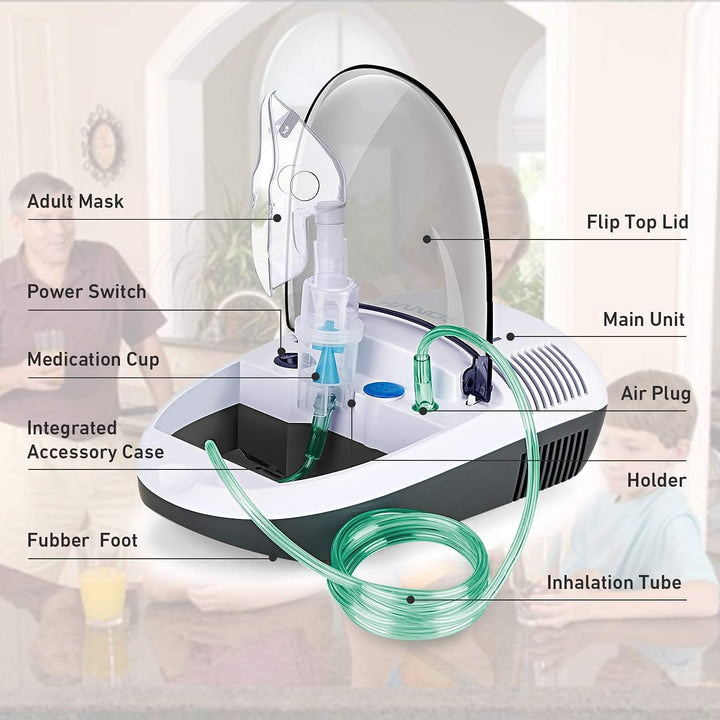 Adult Mask

Power Switch

Medication Cup

Integrated Accessory Case

Fubber Foot

Flip Top Lid

Main Unit

Air Plug

Holder

Inhalation Tube