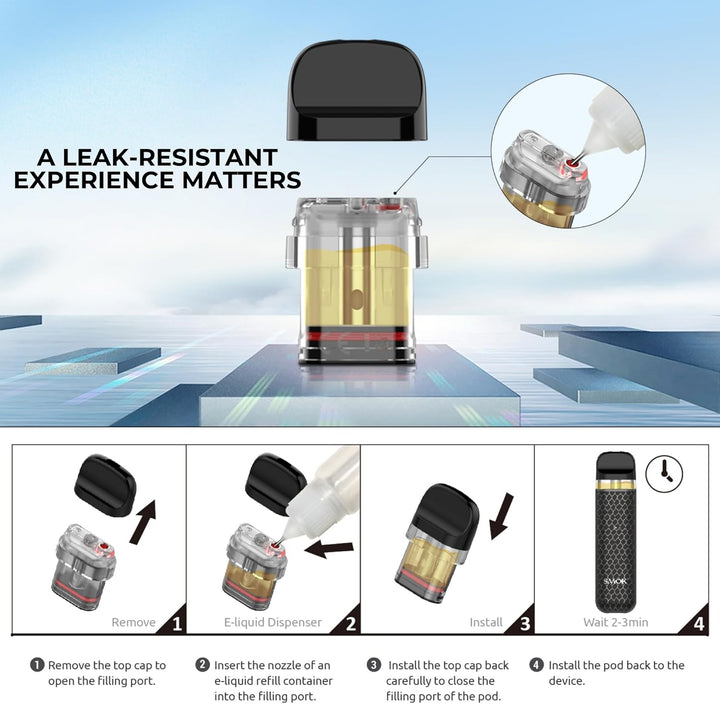 A LEAK-RESISTANT EXPERIENCE MATTERS

Remove 1

E-liquid Dispenser 2

Install 3

SMOK

Wait 2-3min 4

1 Remove the top cap to open the filling port.

2 Insert the nozzle of an e-liquid refill container into the filling port.

3 Install the top cap back carefully to close the filling port of the pod.

4 Install the pod back to the device.