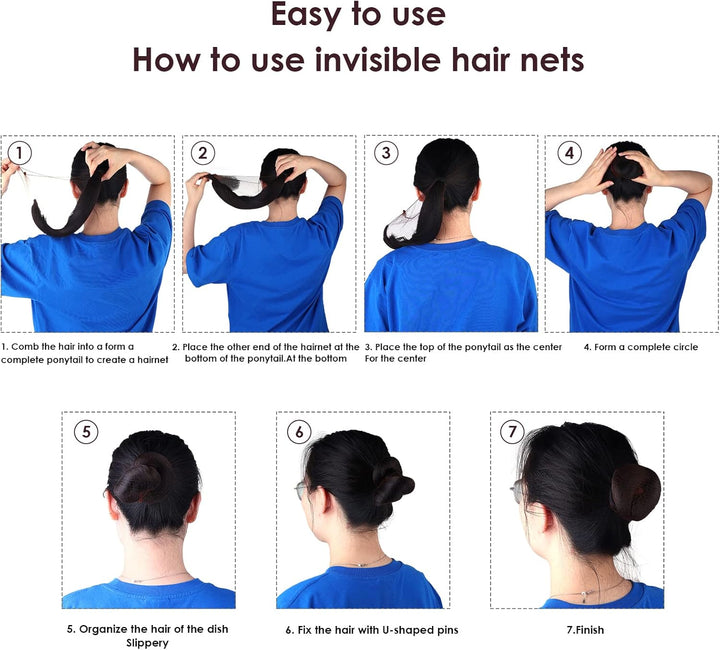 Easy to use
How to use invisible hair nets

1

2

3

4

1. Comb the hair into a form a complete ponytail to create a hairnet

2. Place the other end of the hairnet at the bottom of the ponytail.At the bottom

3. Place the top of the ponytail as the center For the center

4. Form a complete circle

5

6

7

5. Organize the hair of the dish Slippery

6. Fix the hair with U-shaped pins

7.Finish