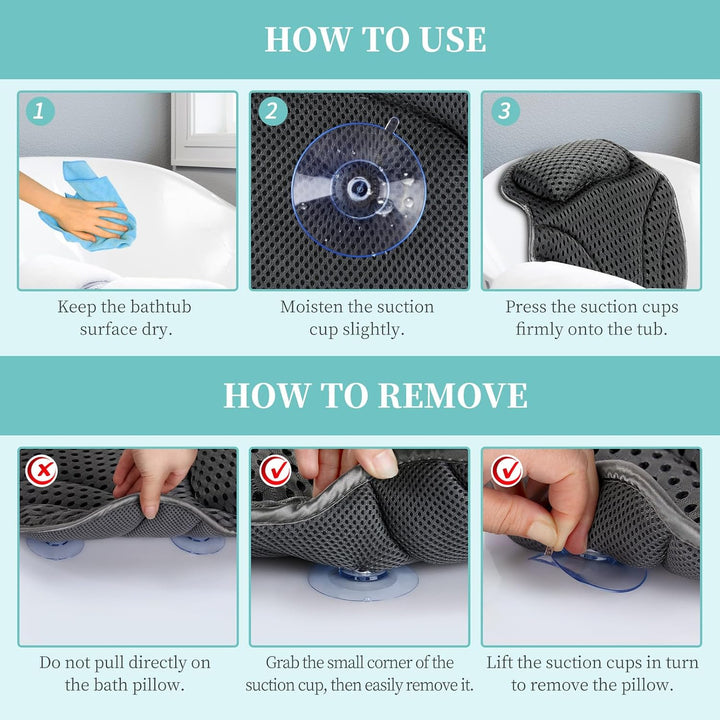 HOW TO USE

1

Keep the bathtub surface dry.

2

Moisten the suction cup slightly.

3

Press the suction cups firmly onto the tub.

HOW TO REMOVE

Do not pull directly on the bath pillow.

Grab the small corner of the suction cup, then easily remove it.

Lift the suction cups in turn to remove the pillow.