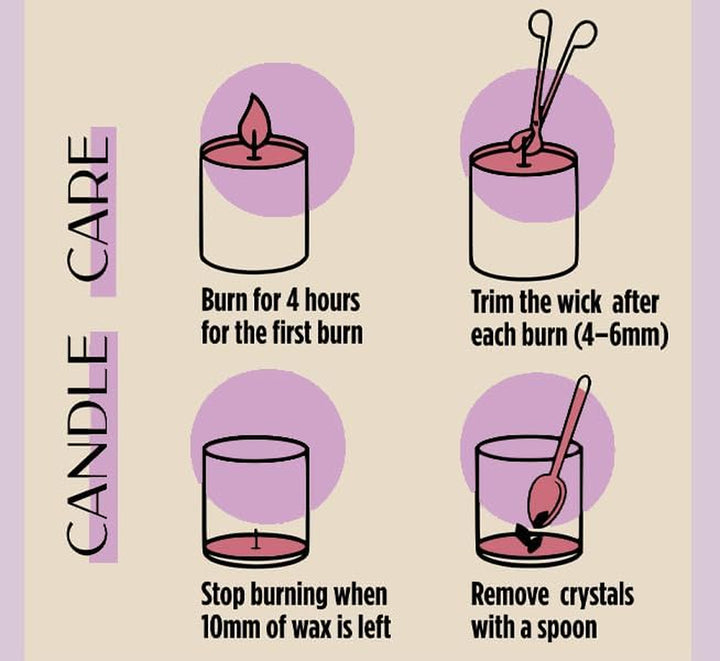 CANDLE CARE

Burn for 4 hours for the first burn

Trim the wick after each burn (4–6mm)

Stop burning when 10mm of wax is left

Remove crystals with a spoon