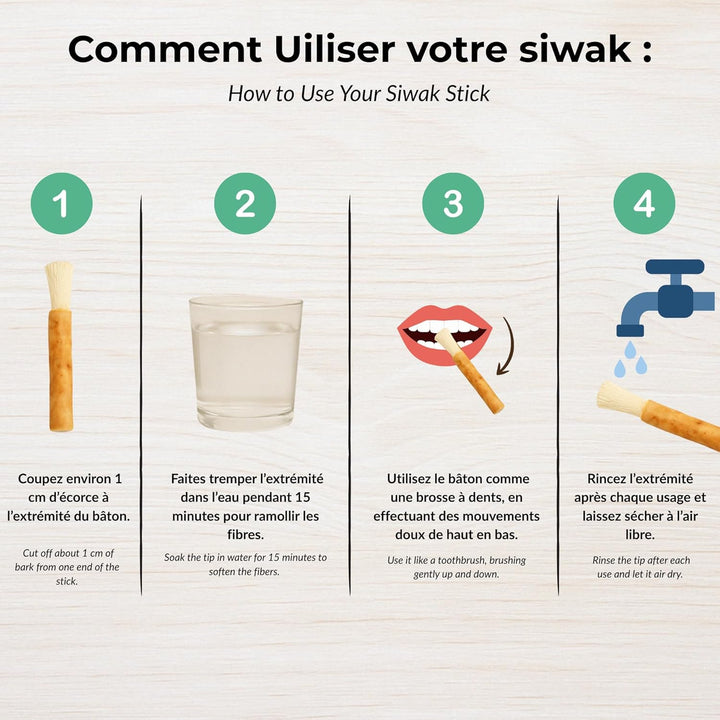 Comment Uiliser votre siwak :

How to Use Your Siwak Stick

1

Coupez environ 1 cm d'écorce à l'extrémité du bâton.

Cut off about 1 cm of bark from one end of the stick.

2

Faites tremper l'extrémité dans l'eau pendant 15 minutes pour ramollir les fibres.

Soak the tip in water for 15 minutes to soften the fibers.

3

Utilisez le bâton comme une brosse à dents, en effectuant des mouvements doux de haut en bas.

Use it like a toothbrush, brushing gently up and down.

4

Rincez l'extrémité après chaque usage et laissez sécher à l'air libre.

Rinse the tip after each use and let it air dry.