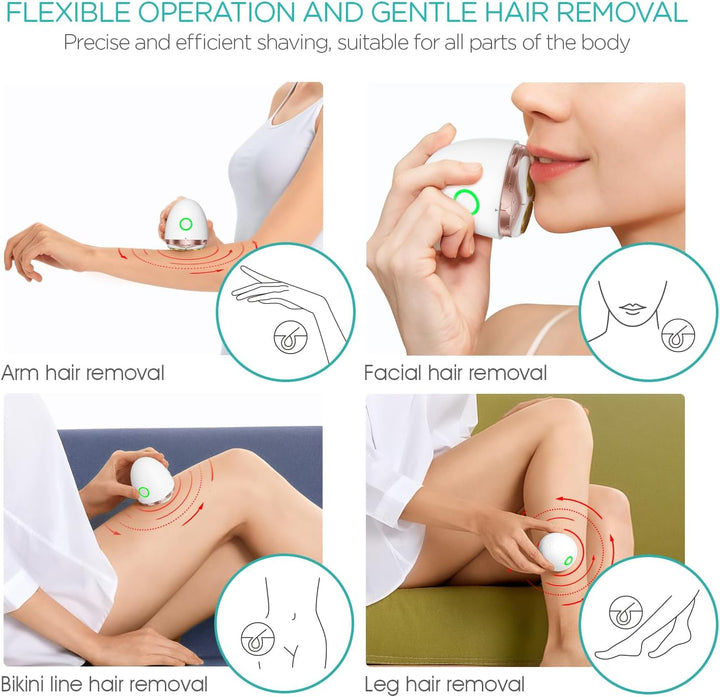 FLEXIBLE OPERATION AND GENTLE HAIR REMOVAL
Precise and efficient shaving, suitable for all parts of the body

Arm hair removal

Facial hair removal

Bikini line hair removal

Leg hair removal