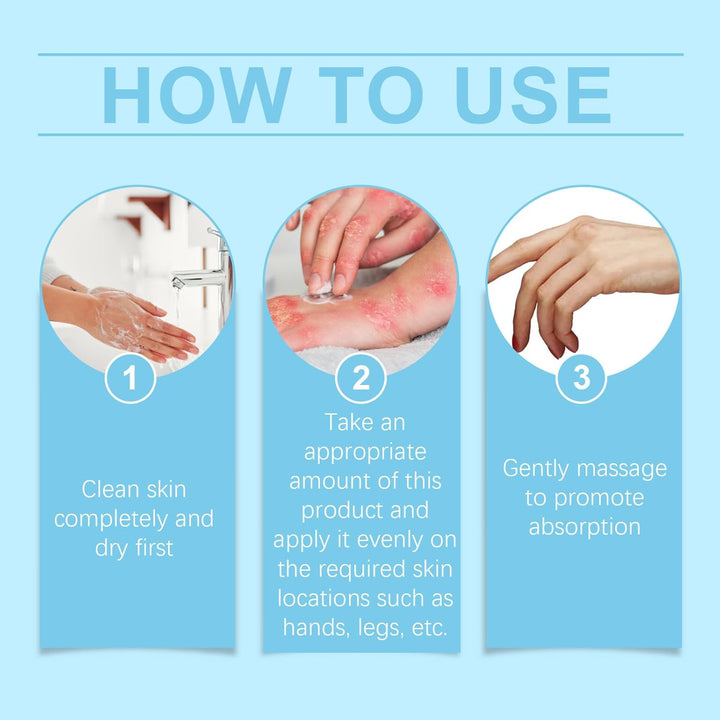 HOW TO USE

1

Clean skin completely and dry first

2

Take an appropriate amount of this product and apply it evenly on the required skin locations such as hands, legs, etc.

3

Gently massage to promote absorption