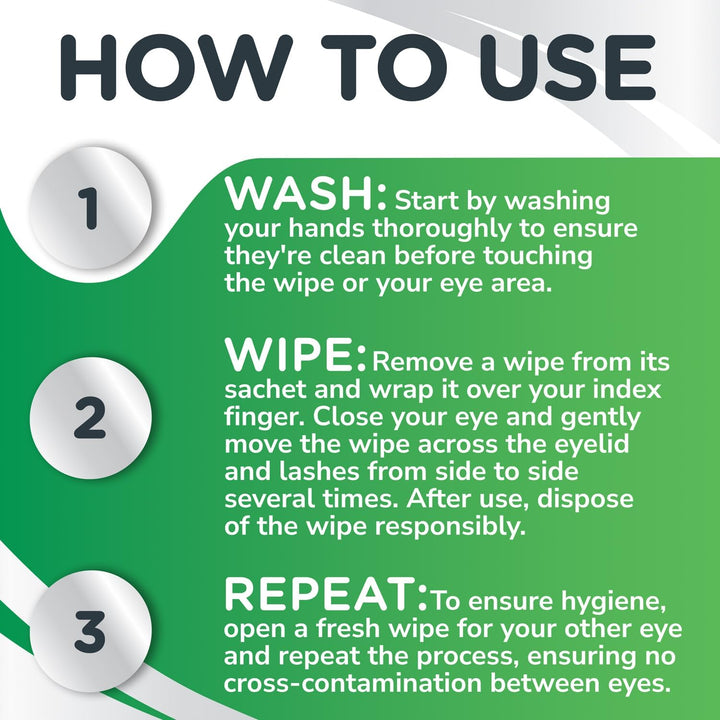 HOW TO USE

1

WASH: Start by washing your hands thoroughly to ensure they're clean before touching the wipe or your eye area.

2

WIPE: Remove a wipe from its sachet and wrap it over your index finger. Close your eye and gently move the wipe across the eyelid and lashes from side to side several times. After use, dispose of the wipe responsibly.

3

REPEAT: To ensure hygiene, open a fresh wipe for your other eye and repeat the process, ensuring no cross-contamination between eyes.