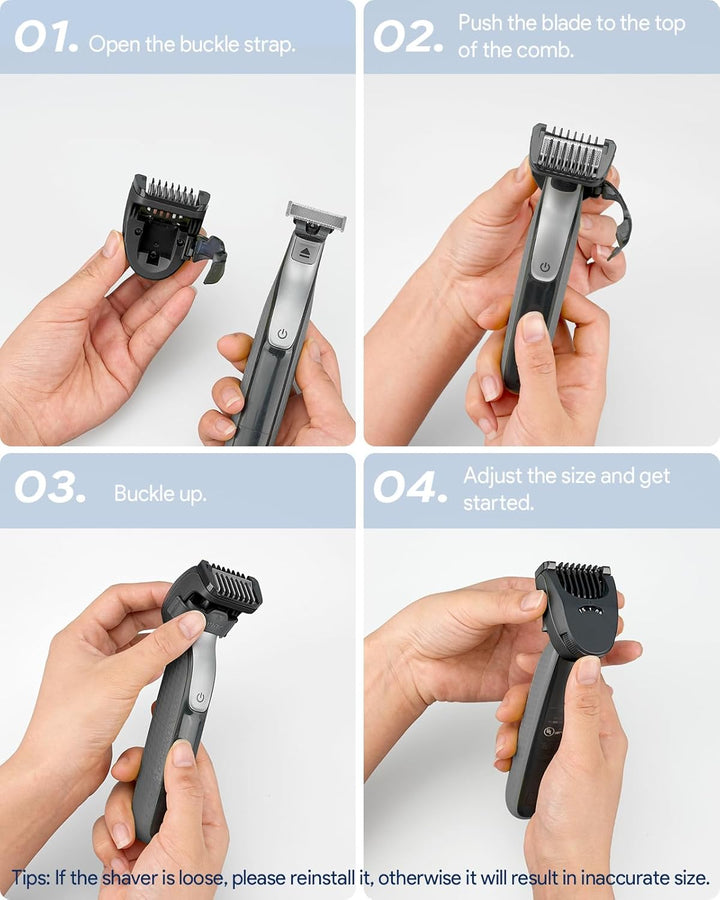 01. Open the buckle strap.

02. Push the blade to the top of the comb.

03. Buckle up.

04. Adjust the size and get started.

Tips: If the shaver is loose, please reinstall it, otherwise it will result in inaccurate size.