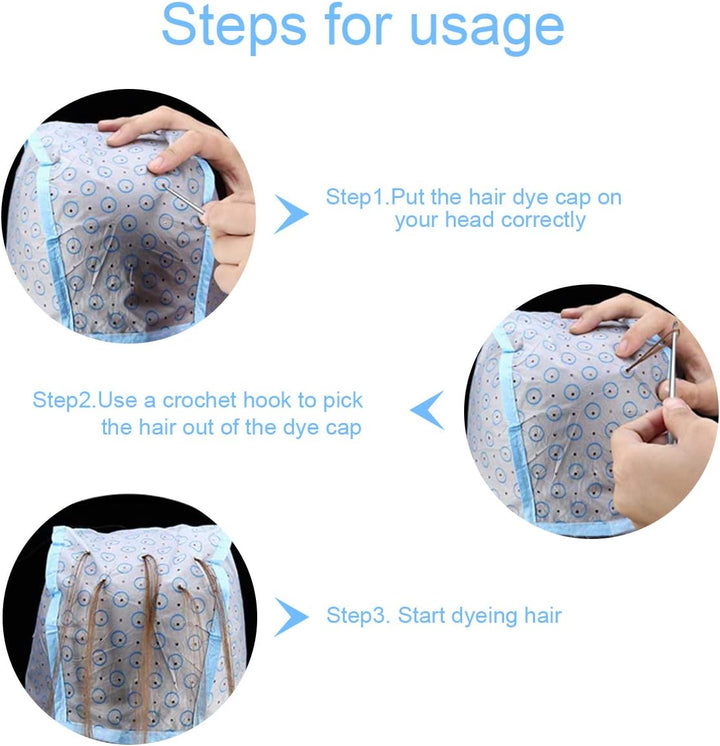 Steps for usage

Step1.Put the hair dye cap on your head correctly

Step2.Use a crochet hook to pick the hair out of the dye cap

Step3. Start dyeing hair