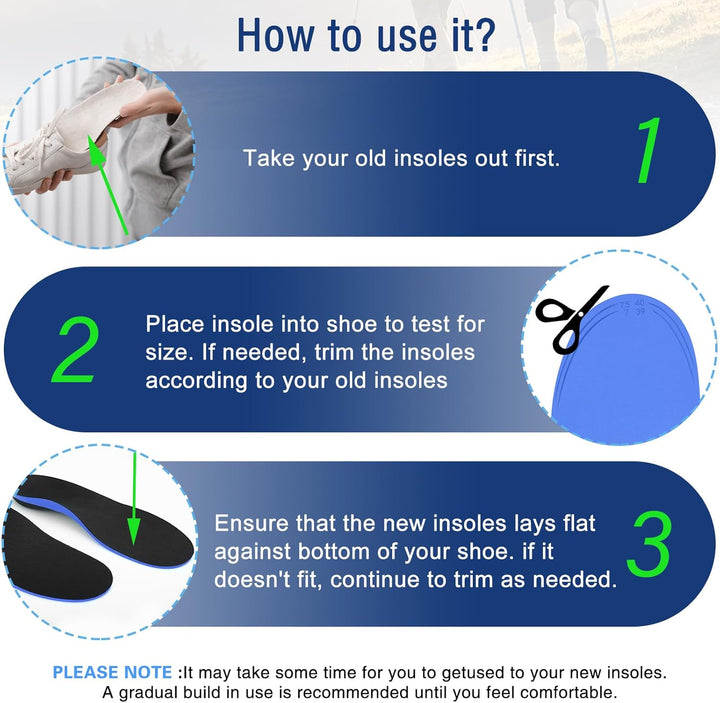 How to use it?

Take your old insoles out first.

1

2

Place insole into shoe to test for size. If needed, trim the insoles according to your old insoles

7.5 40
7 39

Ensure that the new insoles lays flat against bottom of your shoe. if it doesn't fit, continue to trim as needed.

3

PLEASE NOTE :It may take some time for you to getused to your new insoles. A gradual build in use is recommended until you feel comfortable.