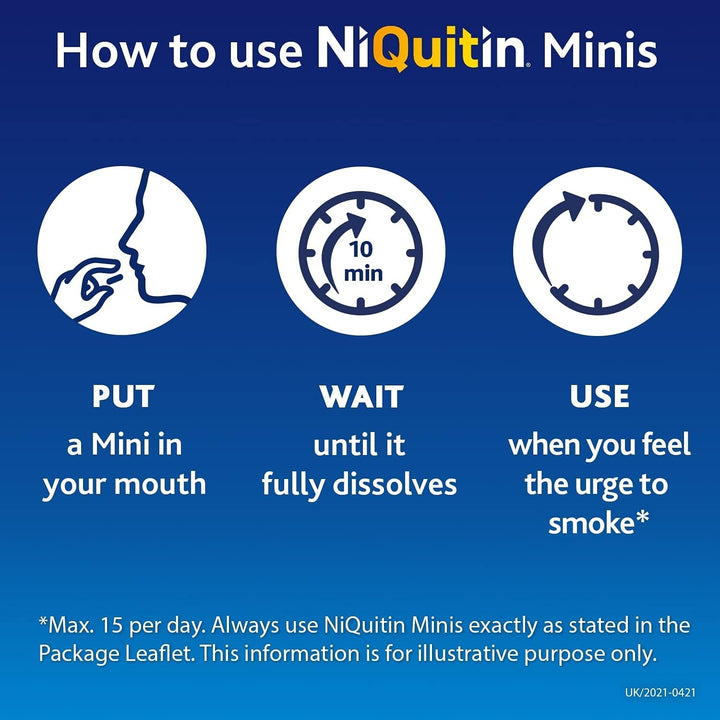 How to use NiQuitin Minis

10 min

PUT
a Mini in your mouth

WAIT
until it fully dissolves

USE
when you feel the urge to smoke*

*Max. 15 per day. Always use NiQuitin Minis exactly as stated in the Package Leaflet. This information is for illustrative purpose only.

UK/2021-0421