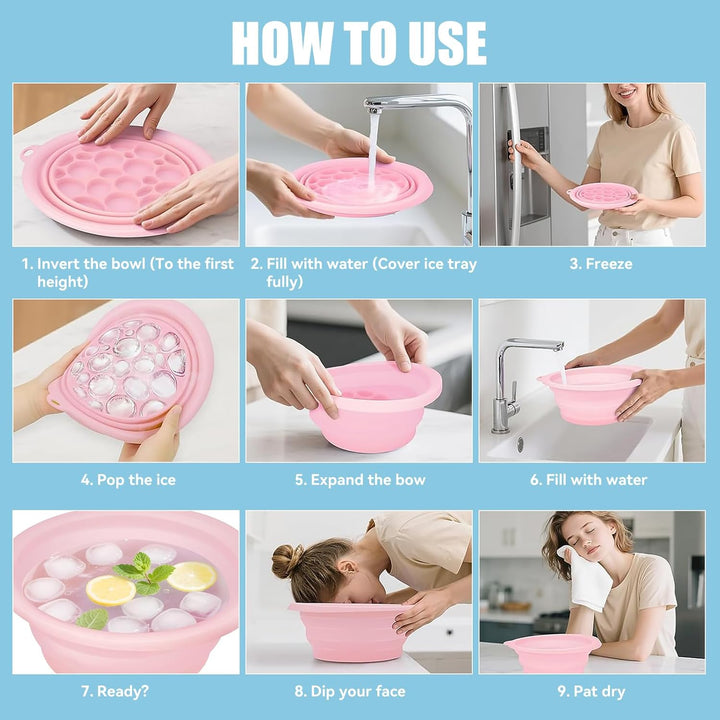 HOW TO USE

1. Invert the bowl (To the first height)

2. Fill with water (Cover ice tray fully)

3. Freeze

4. Pop the ice

5. Expand the bow

6. Fill with water

7. Ready?

8. Dip your face

9. Pat dry