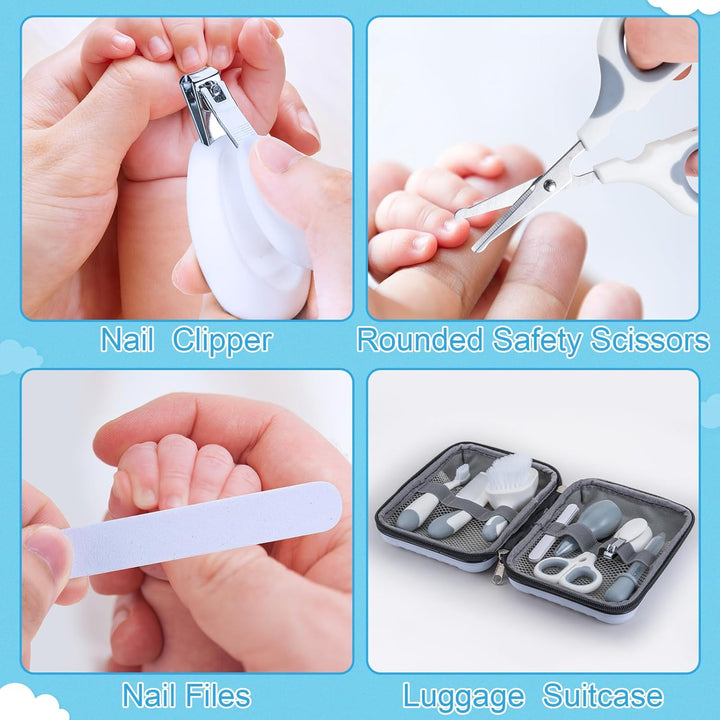 Nail Clipper

Rounded Safety Scissors

Nail Files

Luggage Suitcase