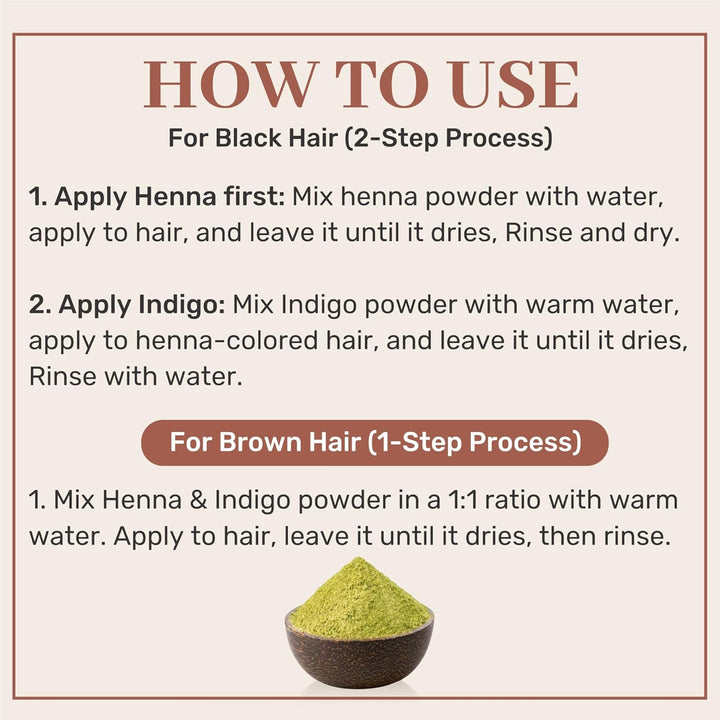 HOW TO USE

For Black Hair (2-Step Process)

1. Apply Henna first: Mix henna powder with water, apply to hair, and leave it until it dries, Rinse and dry.

2. Apply Indigo: Mix Indigo powder with warm water, apply to henna-colored hair, and leave it until it dries, Rinse with water.

For Brown Hair (1-Step Process)

1. Mix Henna & Indigo powder in a 1:1 ratio with warm water. Apply to hair, leave it until it dries, then rinse.