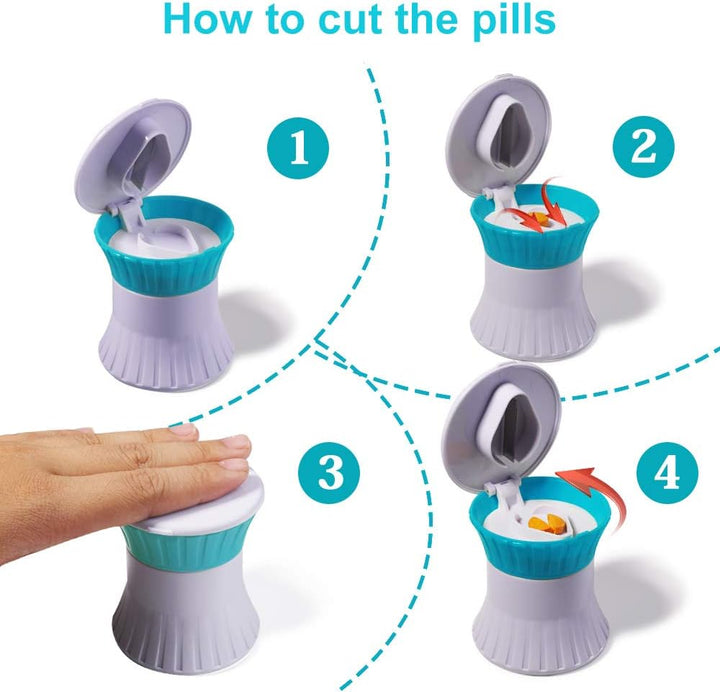 How to cut the pills

1

2

3

4