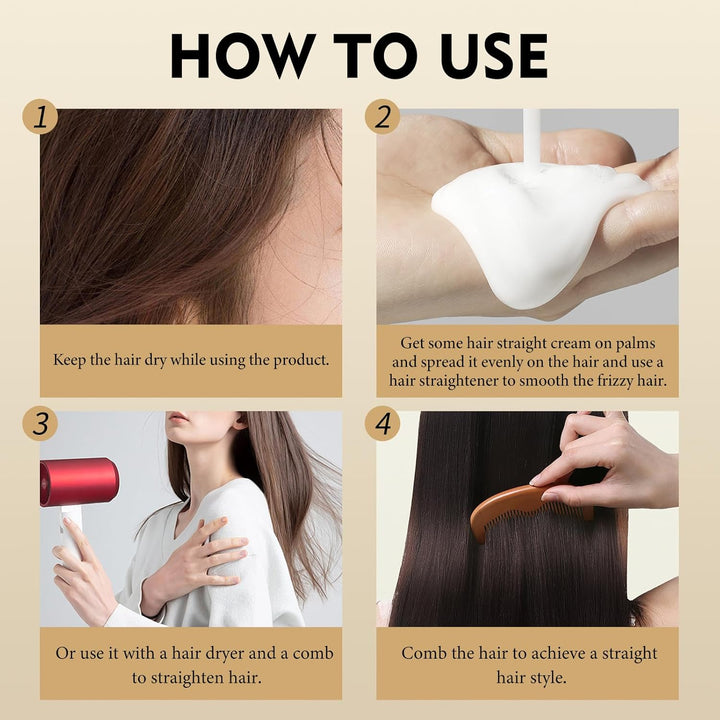 HOW TO USE

1

Keep the hair dry while using the product.

2

Get some hair straight cream on palms and spread it evenly on the hair and use a hair straightener to smooth the frizzy hair.

3

Or use it with a hair dryer and a comb to straighten hair.

4

Comb the hair to achieve a straight hair style.