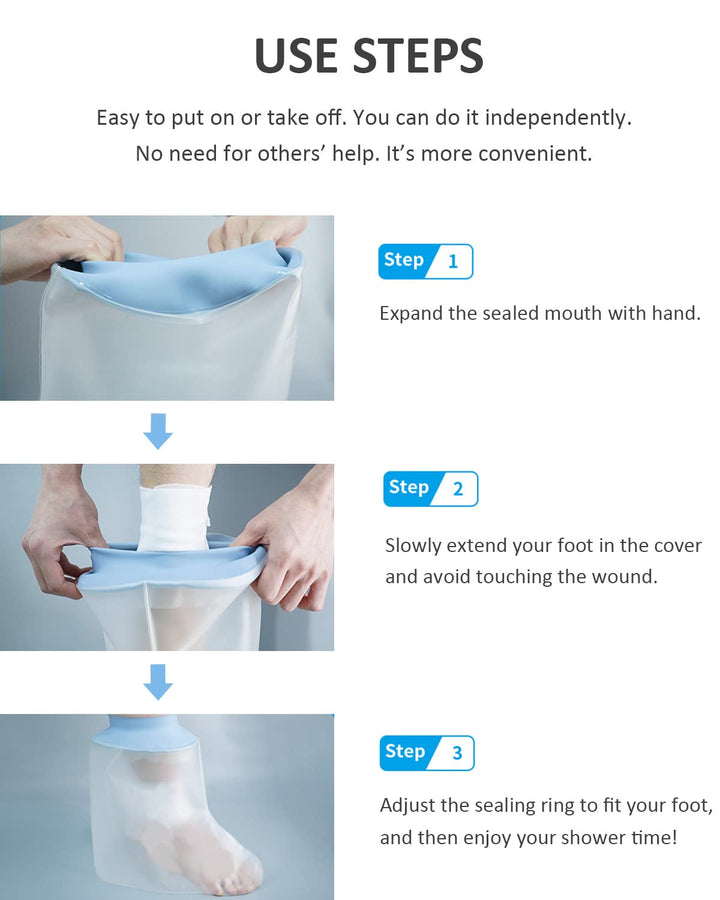 USE STEPS

Easy to put on or take off. You can do it independently. No need for others' help. It's more convenient.

Step 1

Expand the sealed mouth with hand.

Step 2

Slowly extend your foot in the cover and avoid touching the wound.

Step 3

Adjust the sealing ring to fit your foot, and then enjoy your shower time!