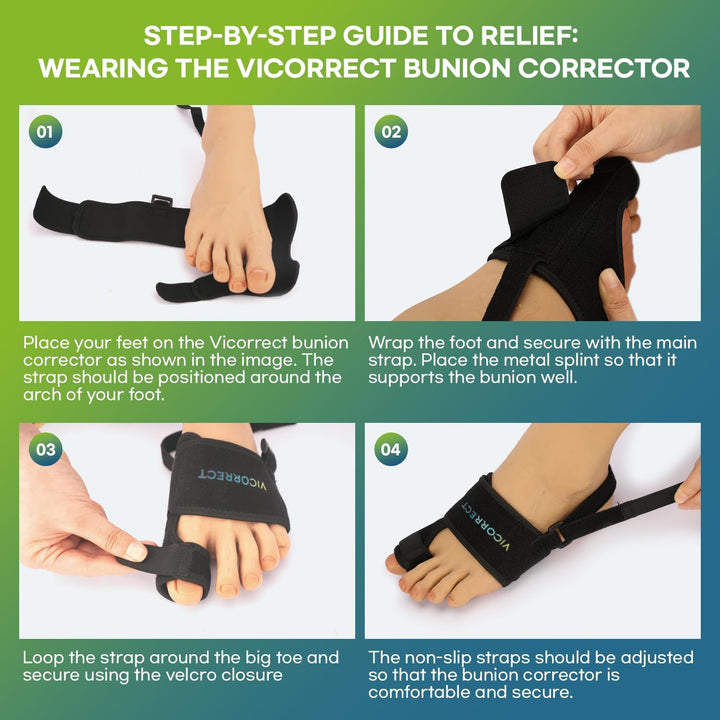 STEP-BY-STEP GUIDE TO RELIEF: WEARING THE VICORRECT BUNION CORRECTOR

01

Place your feet on the Vicorrect bunion corrector as shown in the image. The strap should be positioned around the arch of your foot.

02

Wrap the foot and secure with the main strap. Place the metal splint so that it supports the bunion well.

03

VICORRECT

Loop the strap around the big toe and secure using the velcro closure

04

VICORRECT

The non-slip straps should be adjusted so that the bunion corrector is comfortable and secure.