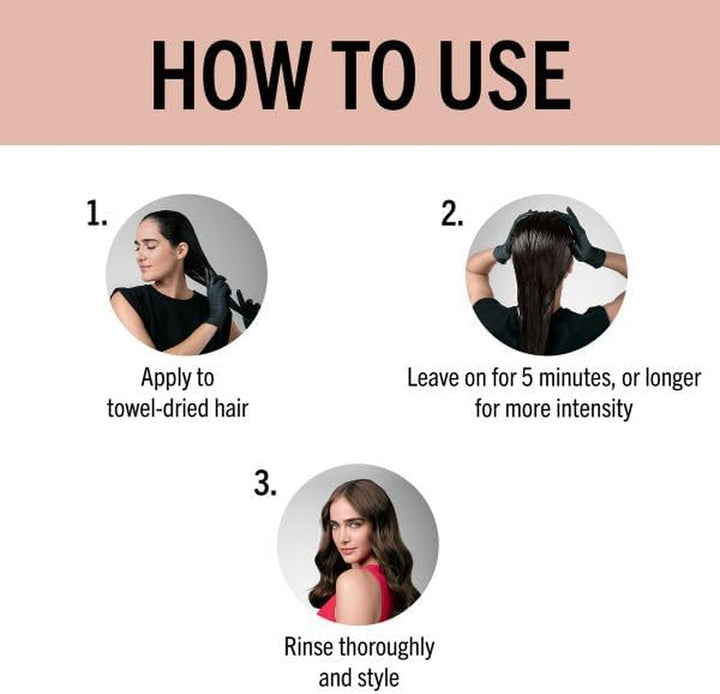 HOW TO USE

1.
Apply to towel-dried hair

2.
Leave on for 5 minutes, or longer for more intensity

3.
Rinse thoroughly and style