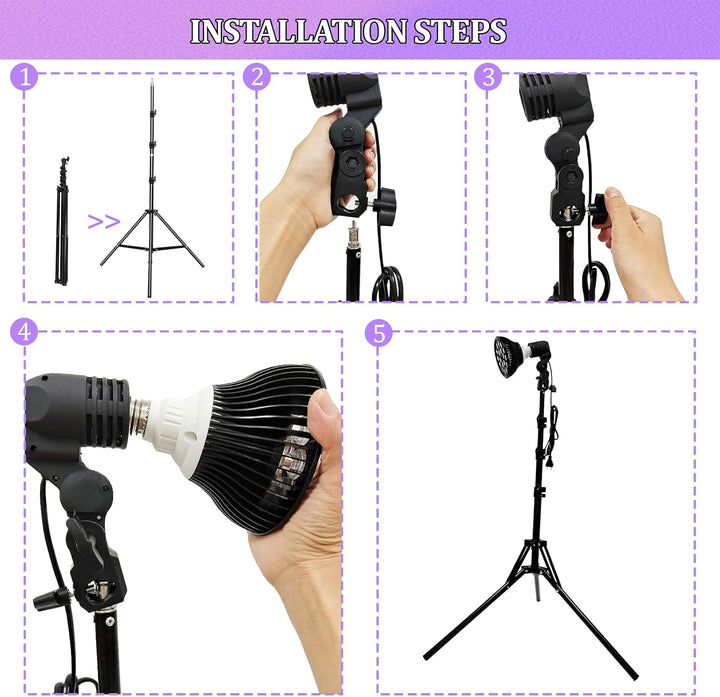 INSTALLATION STEPS

1

>>

2

3

4

5