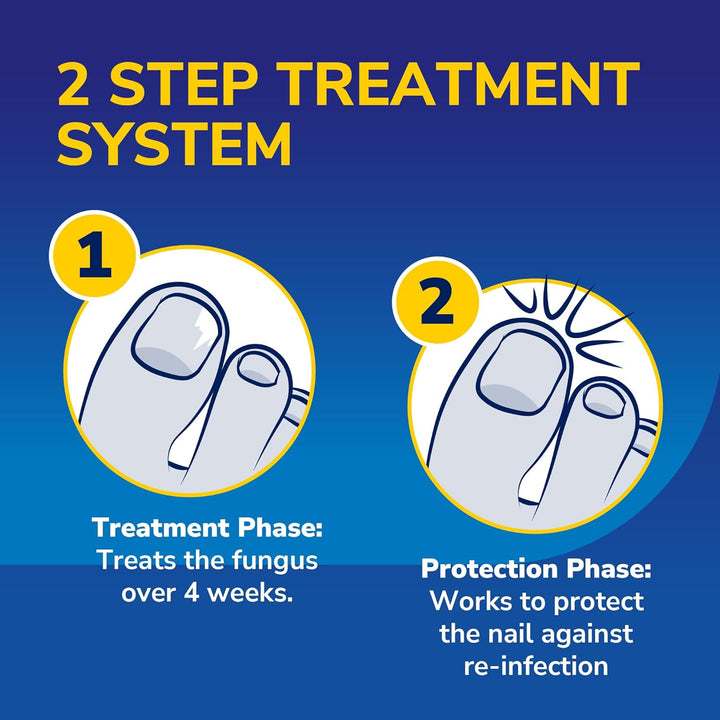 2 STEP TREATMENT SYSTEM

1

Treatment Phase:
Treats the fungus over 4 weeks.

2

Protection Phase:
Works to protect the nail against re-infection