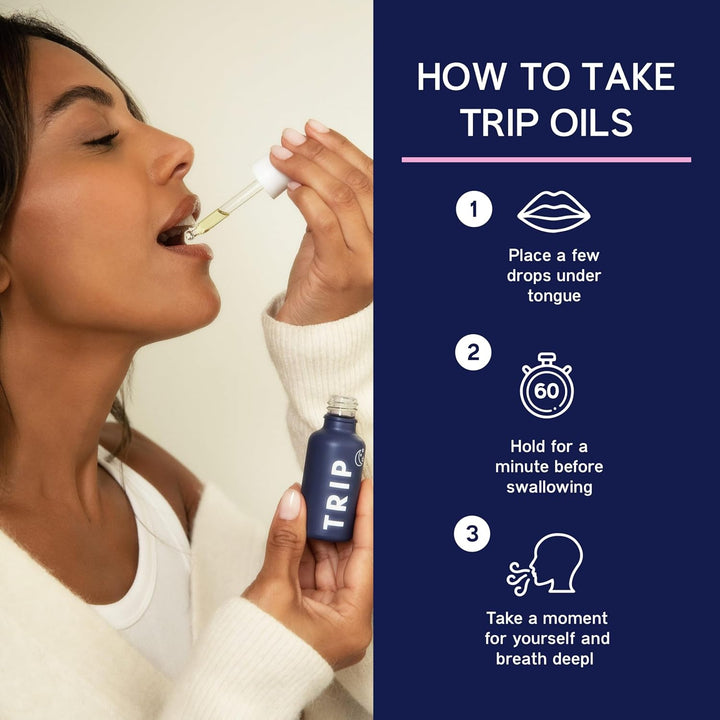 TRIP

HOW TO TAKE TRIP OILS

1

Place a few drops under tongue

2

60

Hold for a minute before swallowing

3

Take a moment for yourself and breath deepl