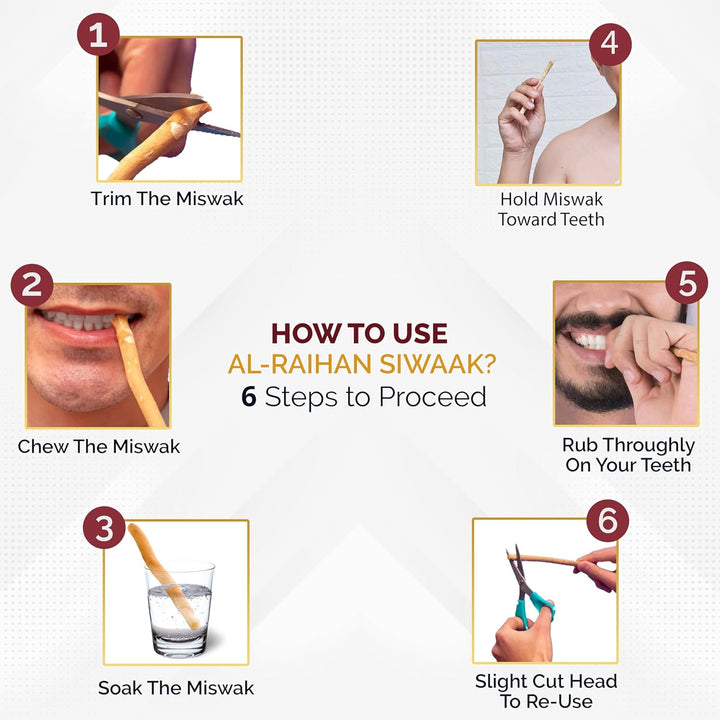 HOW TO USE
AL-RAIHAN SIWAAK?
6 Steps to Proceed

1
Trim The Miswak

2
Chew The Miswak

3
Soak The Miswak

4
Hold Miswak Toward Teeth

5
Rub Throughly On Your Teeth

6
Slight Cut Head To Re-Use