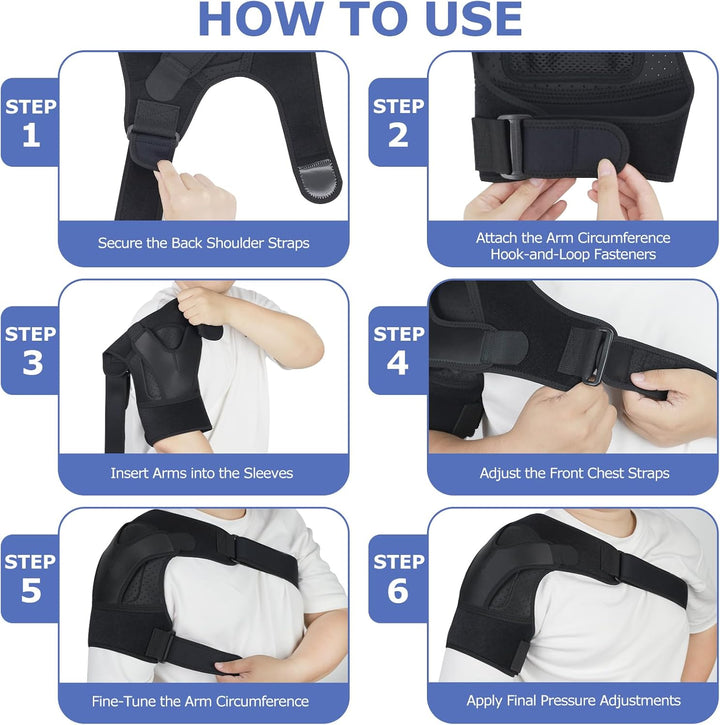 HOW TO USE

STEP 1

Secure the Back Shoulder Straps

STEP 2

Attach the Arm Circumference Hook-and-Loop Fasteners

STEP 3

Insert Arms into the Sleeves

STEP 4

Adjust the Front Chest Straps

STEP 5

Fine-Tune the Arm Circumference

STEP 6

Apply Final Pressure Adjustments