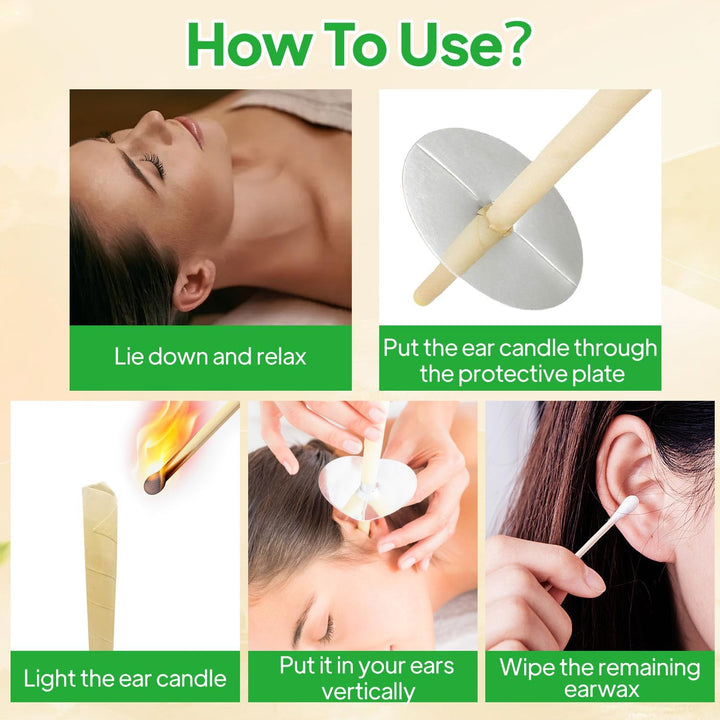 How To Use?

Lie down and relax

Put the ear candle through the protective plate

Light the ear candle

Put it in your ears vertically

Wipe the remaining earwax