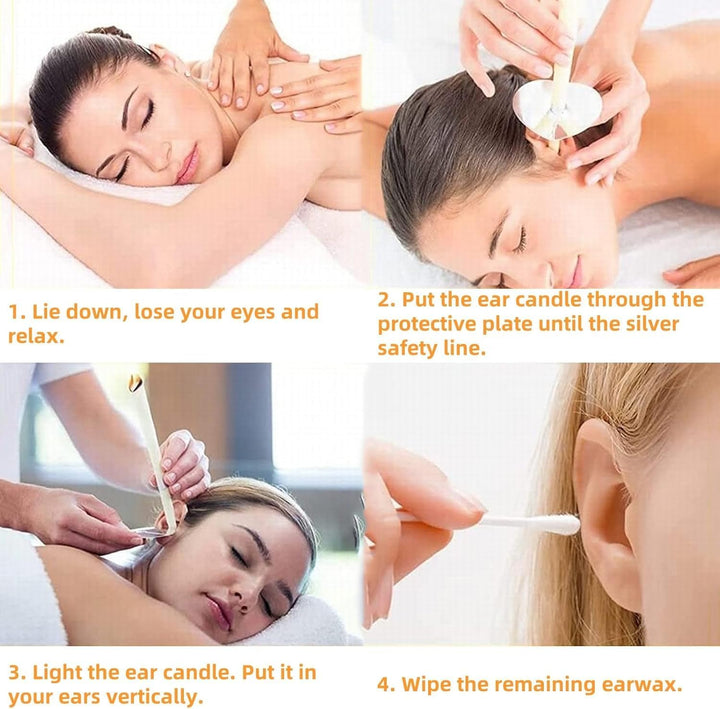 1. Lie down, lose your eyes and relax.

2. Put the ear candle through the protective plate until the silver safety line.

3. Light the ear candle. Put it in your ears vertically.

4. Wipe the remaining earwax.