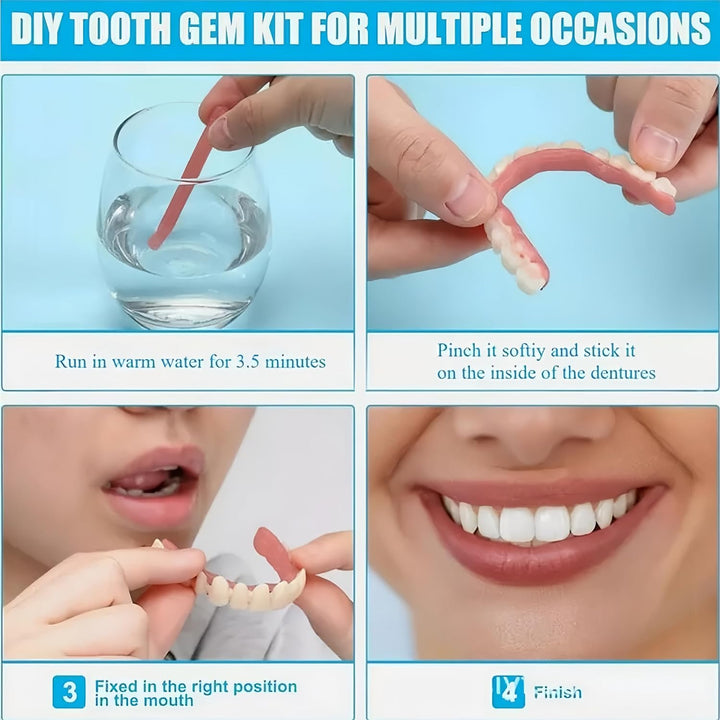 DIY TOOTH GEM KIT FOR MULTIPLE OCCASIONS

Run in warm water for 3.5 minutes

Pinch it softiy and stick it on the inside of the dentures

3 Fixed in the right position in the mouth

4 Finish