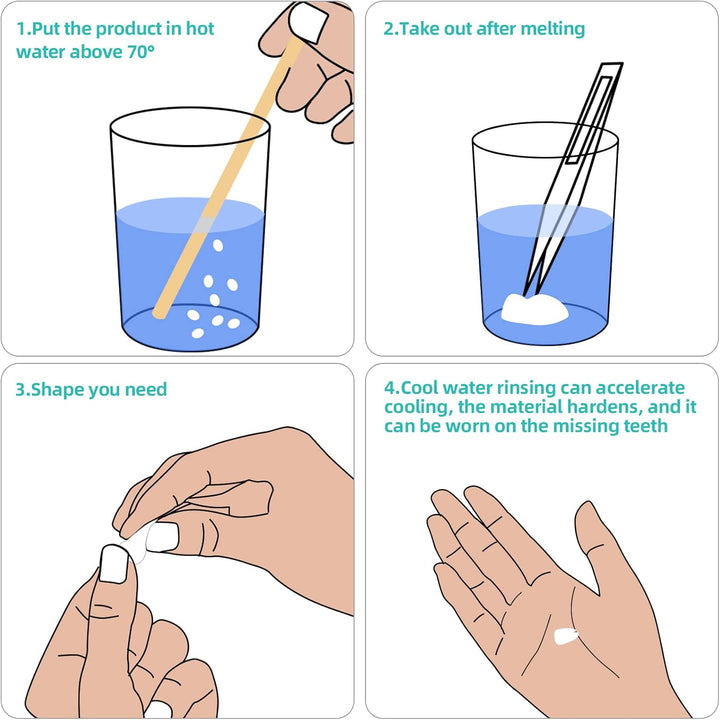 1.Put the product in hot water above 70°

2.Take out after melting

3.Shape you need

4.Cool water rinsing can accelerate cooling, the material hardens, and it can be worn on the missing teeth