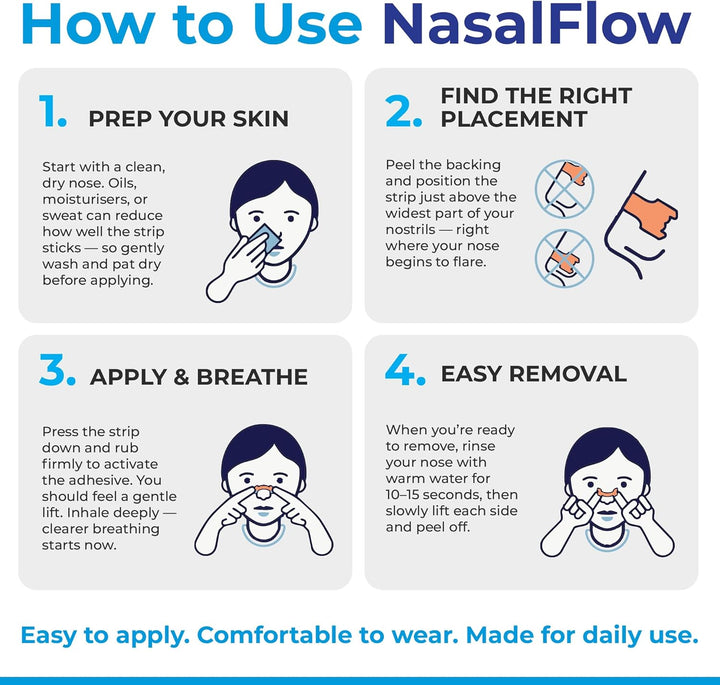 How to Use NasalFlow

1. PREP YOUR SKIN

Start with a clean, dry nose. Oils, moisturisers, or sweat can reduce how well the strip sticks — so gently wash and pat dry before applying.

2. FIND THE RIGHT PLACEMENT

Peel the backing and position the strip just above the widest part of your nostrils — right where your nose begins to flare.

3. APPLY & BREATHE

Press the strip down and rub firmly to activate the adhesive. You should feel a gentle lift. Inhale deeply — clearer breathing starts now.

4. EASY REMOVAL

When you're ready to remove, rinse your nose with warm water for 10–15 seconds, then slowly lift each side and peel off.

Easy to apply. Comfortable to wear. Made for daily use.