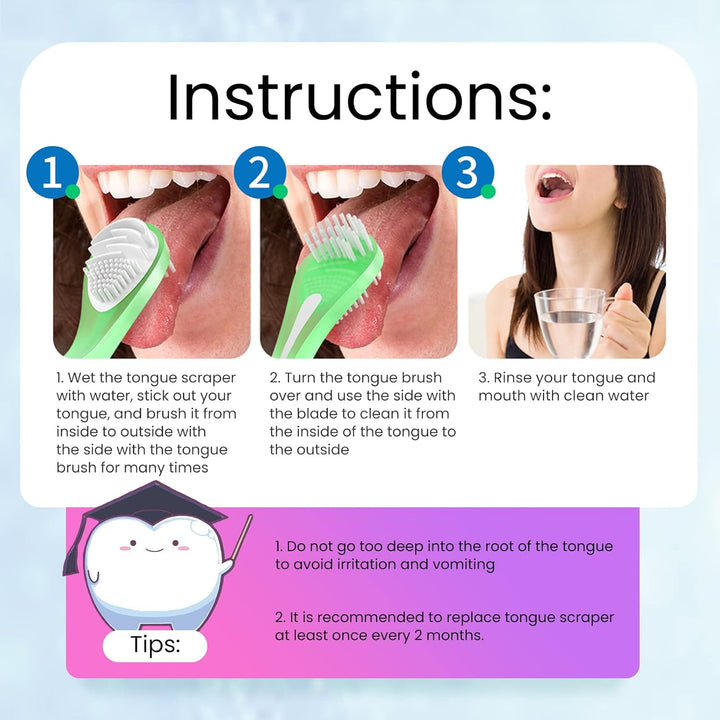 Instructions:

1

2

3

1. Wet the tongue scraper with water, stick out your tongue, and brush it from inside to outside with the side with the tongue brush for many times

2. Turn the tongue brush over and use the side with the blade to clean it from the inside of the tongue to the outside

3. Rinse your tongue and mouth with clean water

Tips:

1. Do not go too deep into the root of the tongue to avoid irritation and vomiting

2. It is recommended to replace tongue scraper at least once every 2 months.