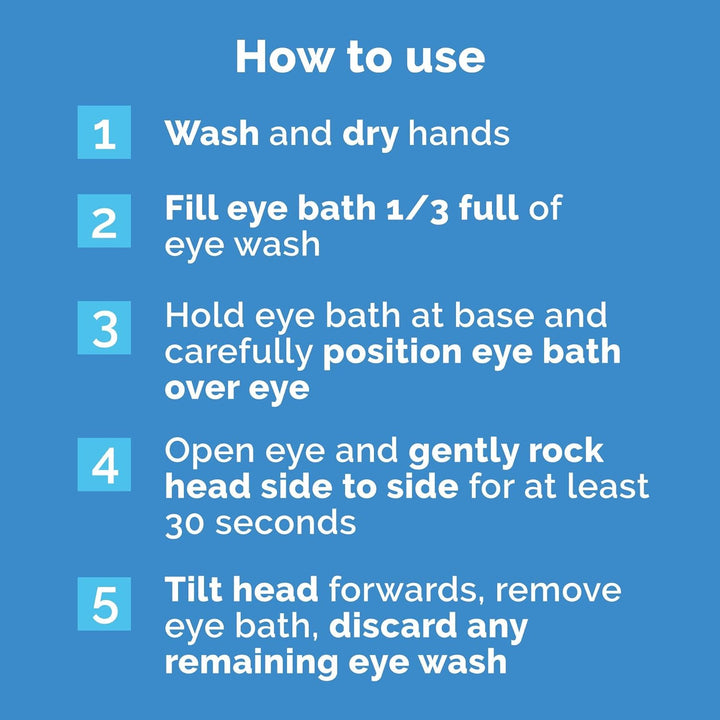 How to use

1 Wash and dry hands

2 Fill eye bath 1/3 full of eye wash

3 Hold eye bath at base and carefully position eye bath over eye

4 Open eye and gently rock head side to side for at least 30 seconds

5 Tilt head forwards, remove eye bath, discard any remaining eye wash