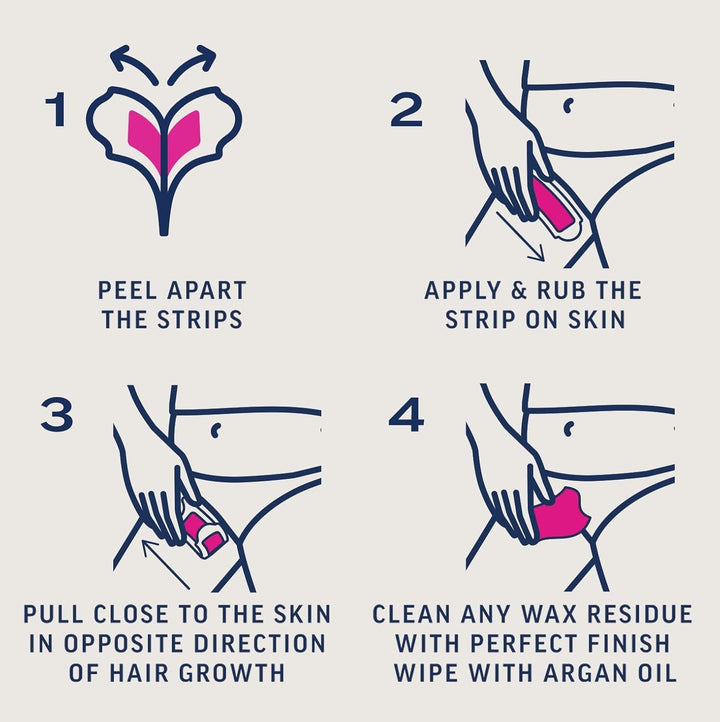 1

PEEL APART THE STRIPS

2

APPLY & RUB THE STRIP ON SKIN

3

PULL CLOSE TO THE SKIN IN OPPOSITE DIRECTION OF HAIR GROWTH

4

CLEAN ANY WAX RESIDUE WITH PERFECT FINISH WIPE WITH ARGAN OIL